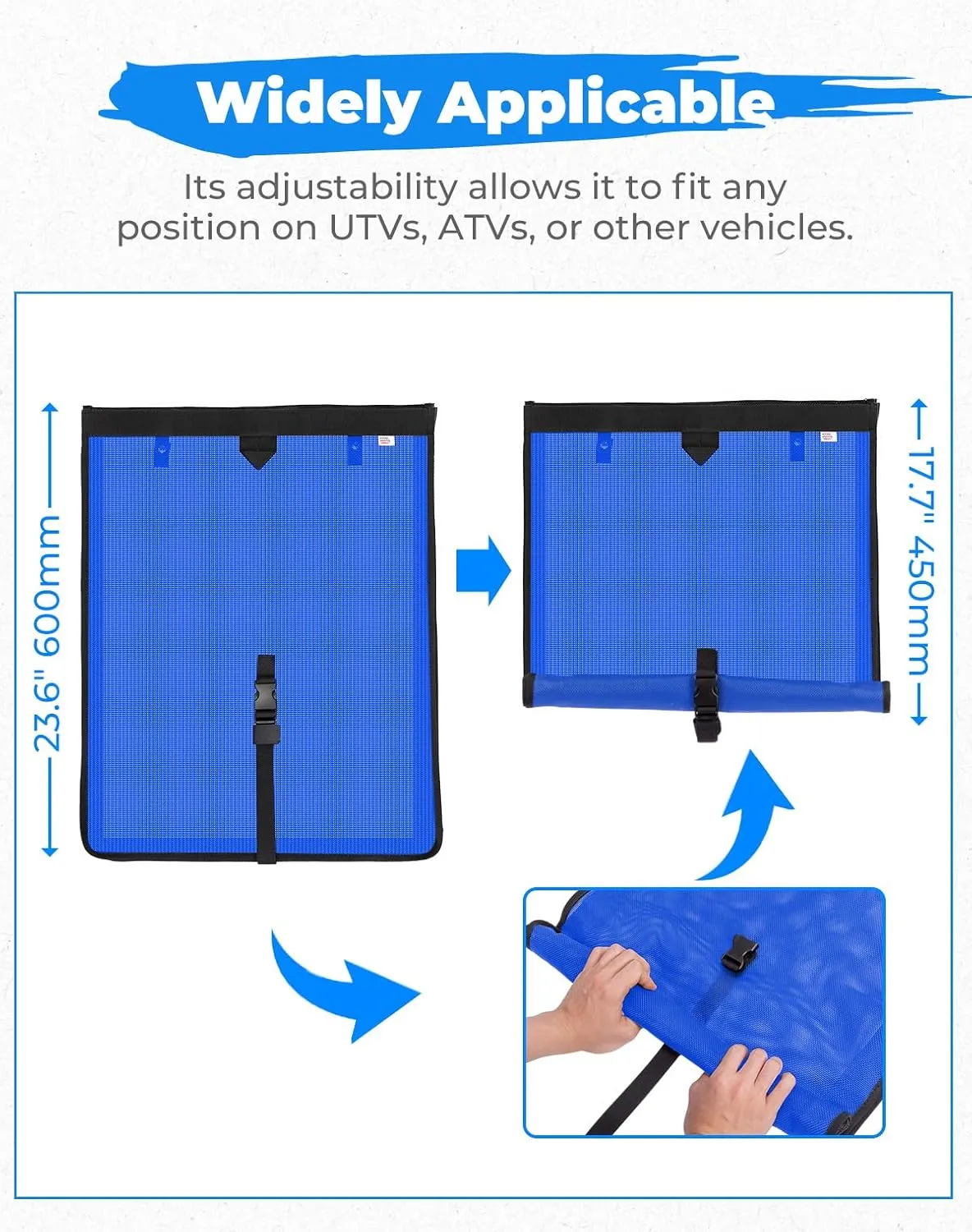 Widely Applicable

Its adjustability allows it to fit any position on UTVs, ATVs, or other vehicles.

23.6" 600mm

17.7" 450mm